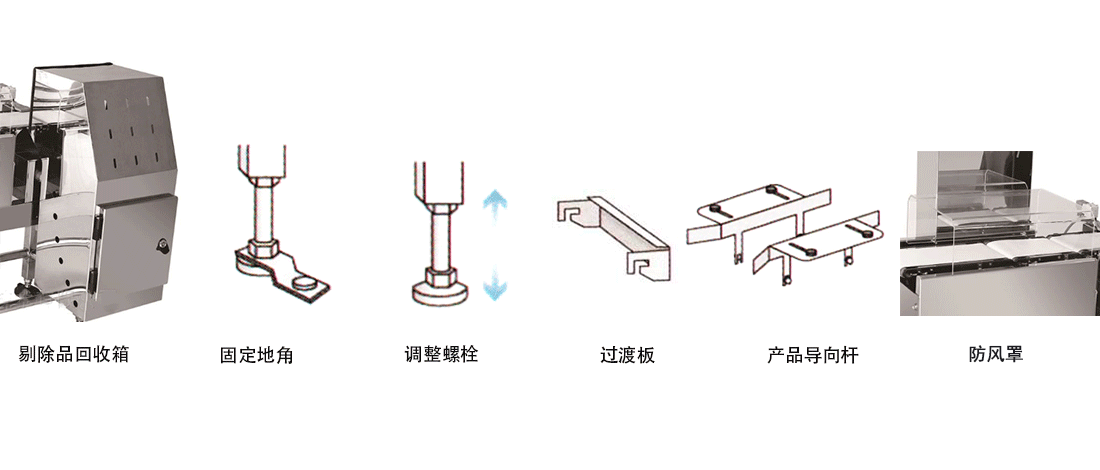 剔除品回收箱

固定地角

调整螺栓

过渡板

产品导向杆

防风罩